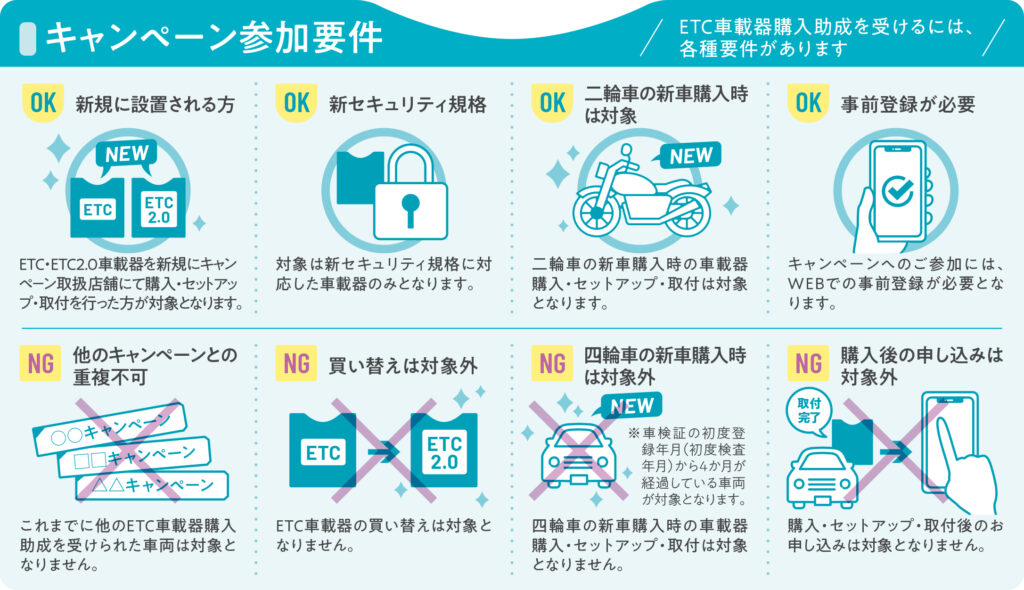 キャンペーン参加要件

ETC車載器購入助成を受けるには、各種要件があります

OK 新規に設置される方

NEW
ETC
ETC 2.0

ETC・ETC2.0車載器を新規にキャンペーン取扱店舗にて購入・セットアップ・取付を行った方が対象となります。

OK 新セキュリティ規格

対象は新セキュリティ規格に対応した車載器のみとなります。

OK 二輪車の新車購入時は対象

NEW

二輪車の新車購入時の車載器購入・セットアップ・取付は対象となります。

OK 事前登録が必要

キャンペーンへのご参加には、WEBでの事前登録が必要となります。

NG 他のキャンペーンとの重複不可

○○キャンペーン
□□キャンペーン
△△キャンペーン

これまでに他のETC車載器購入助成を受けられた車両は対象となりません。

NG 買い替えは対象外

ETC
ETC 2.0

ETC車載器の買い替えは対象となりません。

NG 四輪車の新車購入時は対象外

NEW

※車検証の初度登録年月(初度検査年月)から4か月が経過している車両が対象となります。

四輪車の新車購入時の車載器購入・セットアップ・取付は対象となりません。

NG 購入後の申し込みは対象外

取付完了

購入・セットアップ・取付後のお申し込みは対象となりません。